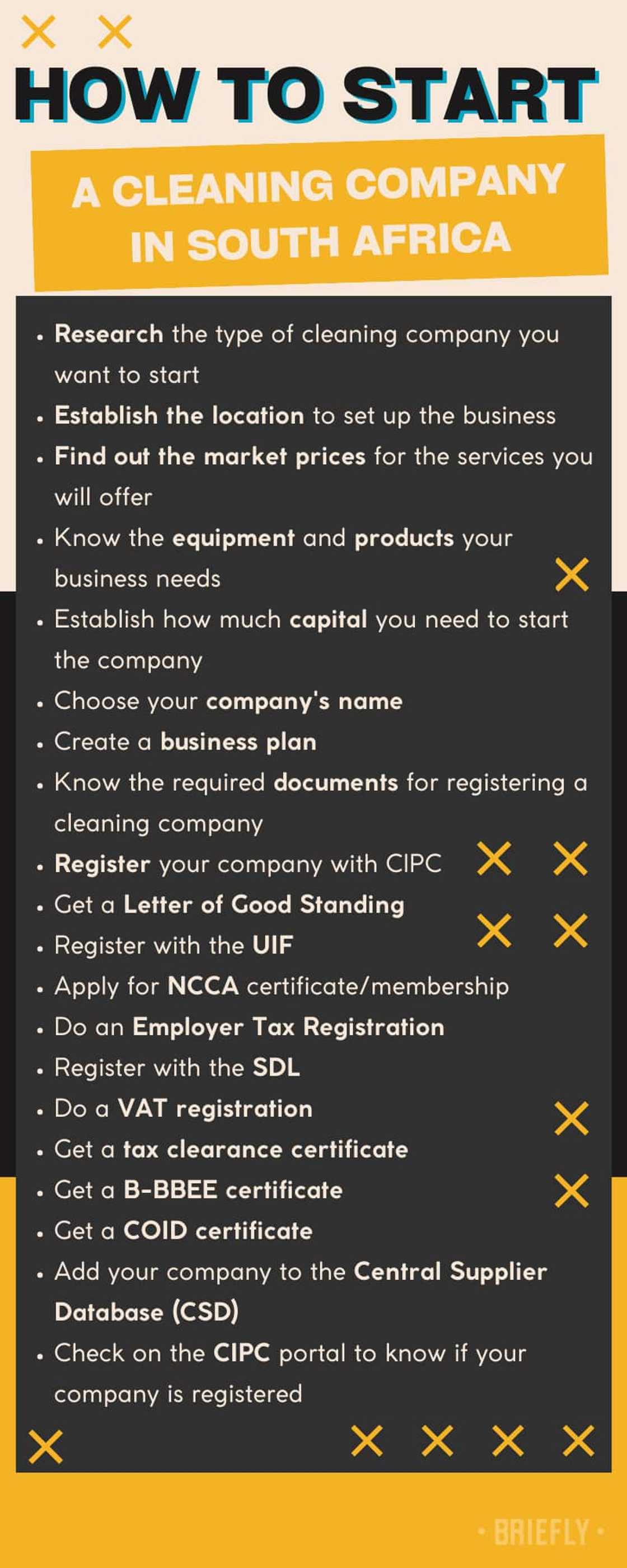 HOW TO START

A CLEANING COMPANY IN SOUTH AFRICA

• Research the type of cleaning company you want to start
• Establish the location to set up the business
• Find out the market prices for the services you will offer
• Know the equipment and products your business needs
• Establish how much capital you need to start the company
• Choose your company's name
• Create a business plan
• Know the required documents for registering a cleaning company
• Register your company with CIPC
• Get a Letter of Good Standing
• Register with the UIF
• Apply for NCCA certificate/membership
• Do an Employer Tax Registration
• Register with the SDL
• Do a VAT registration
• Get a tax clearance certificate
• Get a B-BBEE certificate
• Get a COID certificate
• Add your company to the Central Supplier Database (CSD)
• Check on the CIPC portal to know if your company is registered

• BRIEFLY •