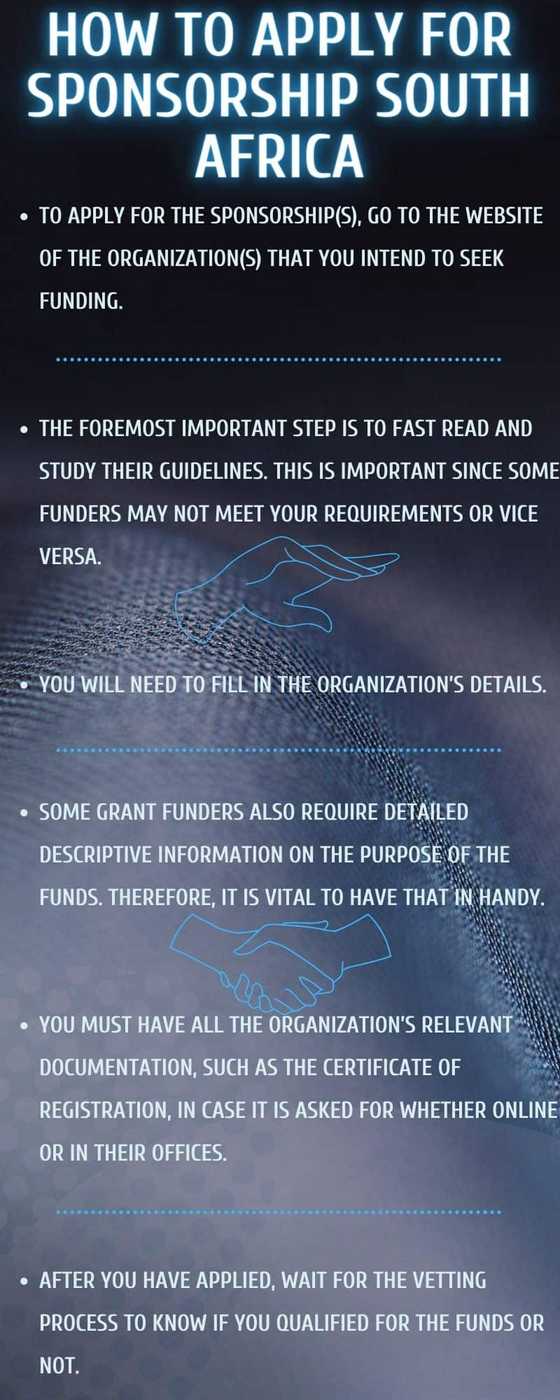 HOW TO APPLY FOR SPONSORSHIP SOUTH AFRICA

• TO APPLY FOR THE SPONSORSHIP(S), GO TO THE WEBSITE OF THE ORGANIZATION(S) THAT YOU INTEND TO SEEK FUNDING.

• THE FOREMOST IMPORTANT STEP IS TO FAST READ AND STUDY THEIR GUIDELINES. THIS IS IMPORTANT SINCE SOME FUNDERS MAY NOT MEET YOUR REQUIREMENTS OR VICE VERSA.

• YOU WILL NEED TO FILL IN THE ORGANIZATION'S DETAILS.

• SOME GRANT FUNDERS ALSO REQUIRE DETAILED DESCRIPTIVE INFORMATION ON THE PURPOSE OF THE FUNDS. THEREFORE, IT IS VITAL TO HAVE THAT IN HANDY.

• YOU MUST HAVE ALL THE ORGANIZATION'S RELEVANT DOCUMENTATION, SUCH AS THE CERTIFICATE OF REGISTRATION, IN CASE IT IS ASKED FOR WHETHER ONLINE OR IN THEIR OFFICES.

• AFTER YOU HAVE APPLIED, WAIT FOR THE VETTING PROCESS TO KNOW IF YOU QUALIFIED FOR THE FUNDS OR NOT.