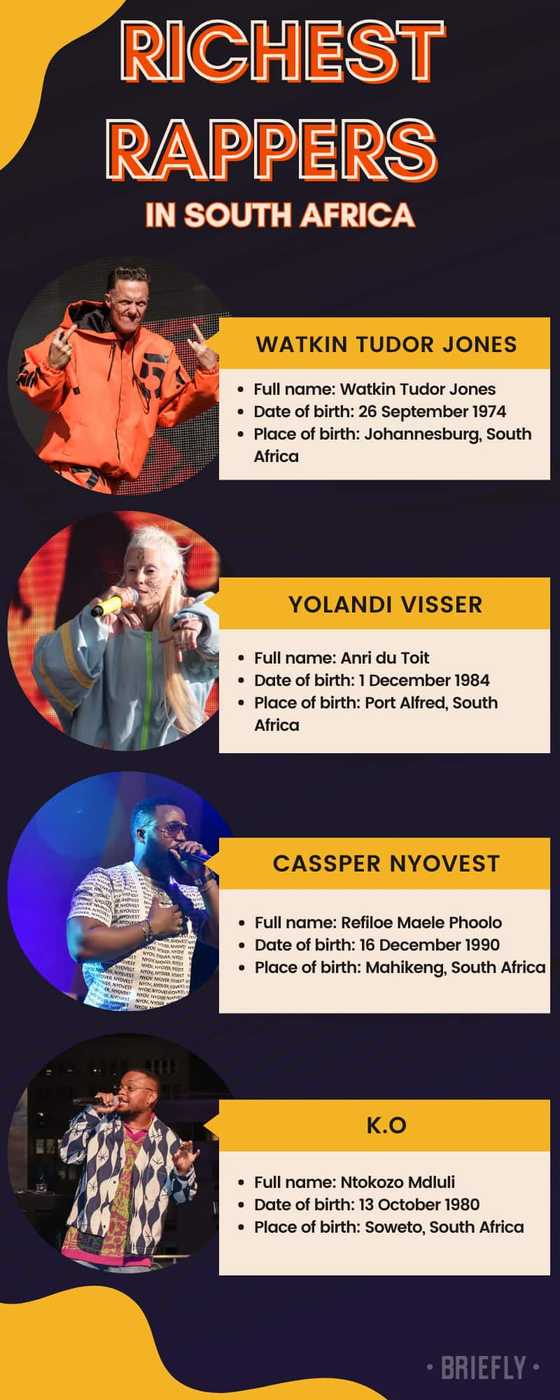 RICHEST RAPPERS
IN SOUTH AFRICA

WATKIN TUDOR JONES

- Full name: Watkin Tudor Jones
- Date of birth: 26 September 1974
- Place of birth: Johannesburg, South Africa

YOLANDI VISSER

- Full name: Anri du Toit
- Date of birth: 1 December 1984
- Place of birth: Port Alfred, South Africa

CASSPER NYOVEST

- Full name: Refiloe Maele Phoolo
- Date of birth: 16 December 1990
- Place of birth: Mahikeng, South Africa

K.O

- Full name: Ntokozo Mdluli
- Date of birth: 13 October 1980
- Place of birth: Soweto, South Africa

• BRIEFLY •