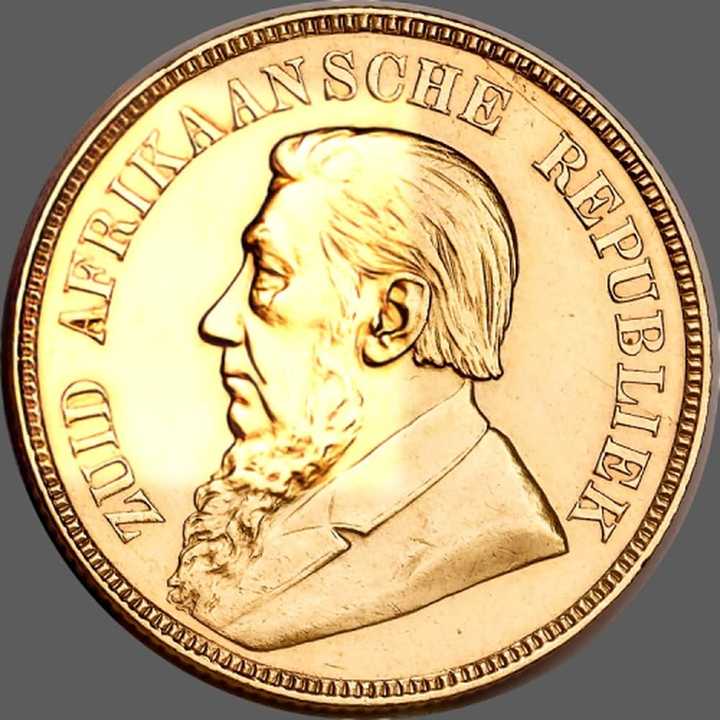 ZUID AFRIKAANSCHE REPUBLIEK